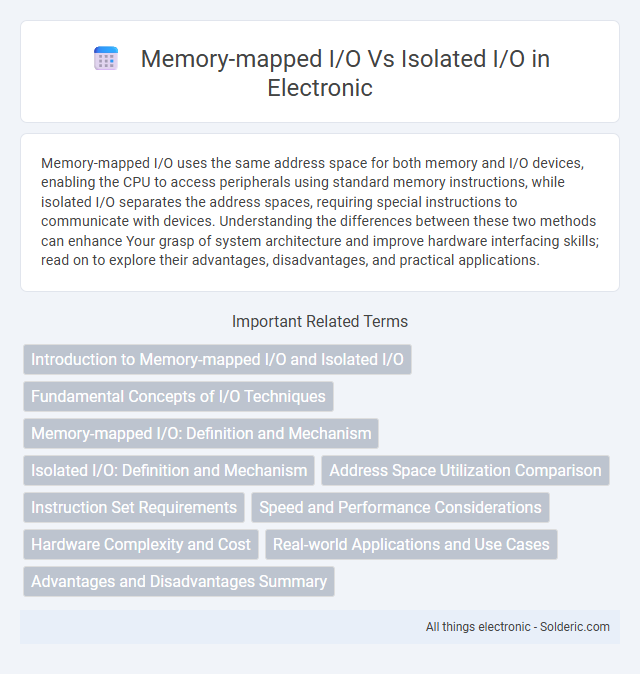 Memory-mapped I/O Vs Isolated I/O in Electronic

Memory-mapped I/O uses the same address space for both memory and I/O devices, enabling the CPU to access peripherals using standard memory instructions, while isolated I/O separates the address spaces, requiring special instructions to communicate with devices. Understanding the differences between these two methods can enhance Your grasp of system architecture and improve hardware interfacing skills; read on to explore their advantages, disadvantages, and practical applications.

Important Related Terms

Introduction to Memory-mapped I/O and Isolated I/O

Fundamental Concepts of I/O Techniques

Memory-mapped I/O: Definition and Mechanism

Isolated I/O: Definition and Mechanism

Address Space Utilization Comparison

Instruction Set Requirements

Speed and Performance Considerations

Hardware Complexity and Cost

Real-world Applications and Use Cases

Advantages and Disadvantages Summary

All things electronic - Solderic.com