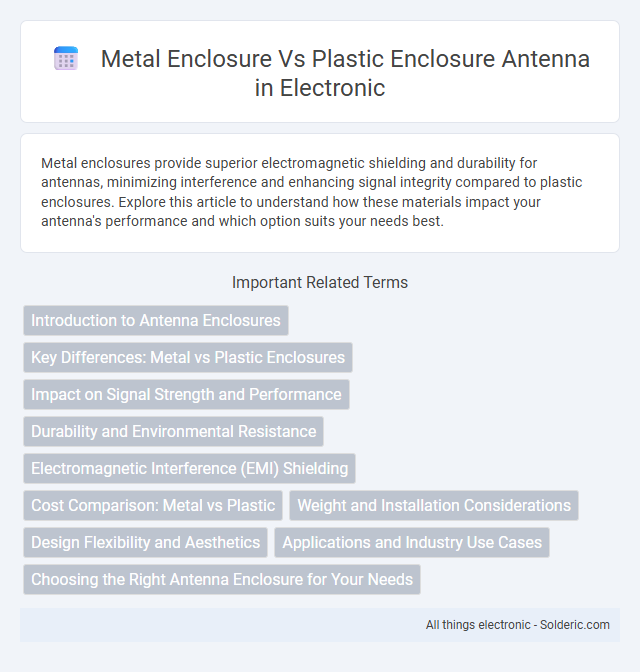 Metal Enclosure Vs Plastic Enclosure Antenna in Electronic

Metal enclosures provide superior electromagnetic shielding and durability for antennas, minimizing interference and enhancing signal integrity compared to plastic enclosures. Explore this article to understand how these materials impact your antenna's performance and which option suits your needs best.

Important Related Terms

Introduction to Antenna Enclosures

Key Differences: Metal vs Plastic Enclosures

Impact on Signal Strength and Performance

Durability and Environmental Resistance

Electromagnetic Interference (EMI) Shielding

Cost Comparison: Metal vs Plastic

Weight and Installation Considerations

Design Flexibility and Aesthetics

Applications and Industry Use Cases

Choosing the Right Antenna Enclosure for Your Needs

All things electronic - Solderic.com