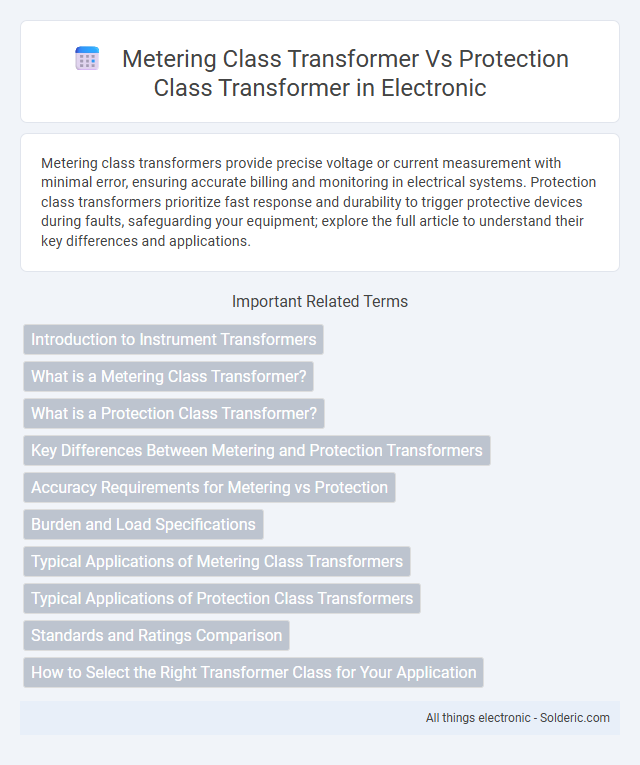 Metering Class Transformer Vs Protection Class Transformer in Electronic

Metering class transformers provide precise voltage or current measurement with minimal error, ensuring accurate billing and monitoring in electrical systems. Protection class transformers prioritize fast response and durability to trigger protective devices during faults, safeguarding your equipment; explore the full article to understand their key differences and applications.

Important Related Terms

Introduction to Instrument Transformers

What is a Metering Class Transformer?

What is a Protection Class Transformer?

Key Differences Between Metering and Protection Transformers

Accuracy Requirements for Metering vs Protection

Burden and Load Specifications

Typical Applications of Metering Class Transformers

Typical Applications of Protection Class Transformers

Standards and Ratings Comparison

How to Select the Right Transformer Class for Your Application

All things electronic - Solderic.com