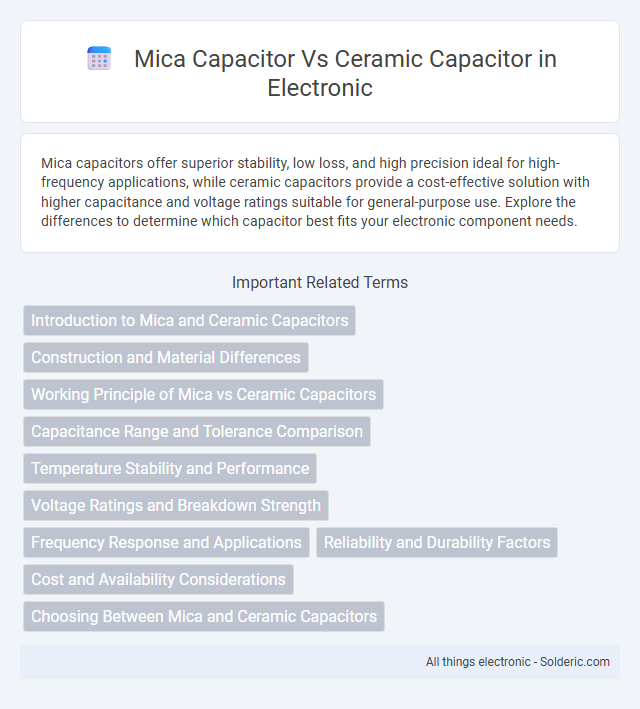 Mica Capacitor Vs Ceramic Capacitor in Electronic

Mica capacitors offer superior stability, low loss, and high precision ideal for high-frequency applications, while ceramic capacitors provide a cost-effective solution with higher capacitance and voltage ratings suitable for general-purpose use. Explore the differences to determine which capacitor best fits your electronic component needs.

Important Related Terms

Introduction to Mica and Ceramic Capacitors

Construction and Material Differences

Working Principle of Mica vs Ceramic Capacitors

Capacitance Range and Tolerance Comparison

Temperature Stability and Performance

Voltage Ratings and Breakdown Strength

Frequency Response and Applications

Reliability and Durability Factors

Cost and Availability Considerations

Choosing Between Mica and Ceramic Capacitors

All things electronic - Solderic.com