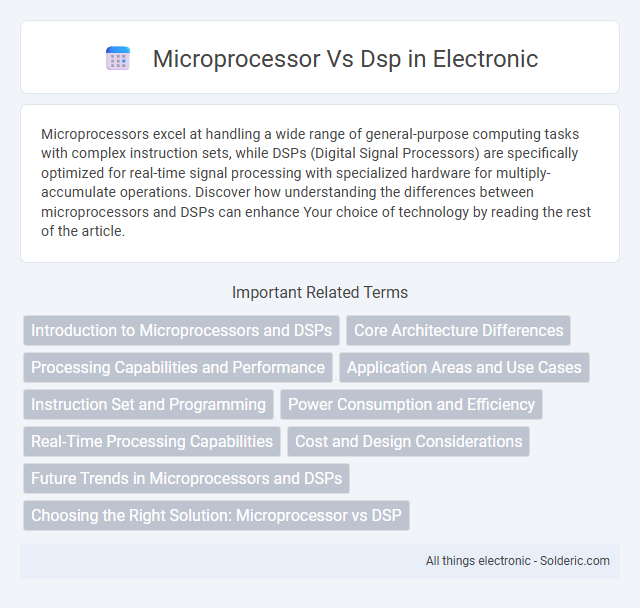 Microprocessor Vs Dsp in Electronic

Microprocessors excel at handling a wide range of general-purpose computing tasks with complex instruction sets, while DSPs (Digital Signal Processors) are specifically optimized for real-time signal processing with specialized hardware for multiply-accumulate operations. Discover how understanding the differences between microprocessors and DSPs can enhance Your choice of technology by reading the rest of the article.

Important Related Terms

Introduction to Microprocessors and DSPs

Core Architecture Differences

Processing Capabilities and Performance

Application Areas and Use Cases

Instruction Set and Programming

Power Consumption and Efficiency

Real-Time Processing Capabilities

Cost and Design Considerations

Future Trends in Microprocessors and DSPs

Choosing the Right Solution: Microprocessor vs DSP

All things electronic - Solderic.com