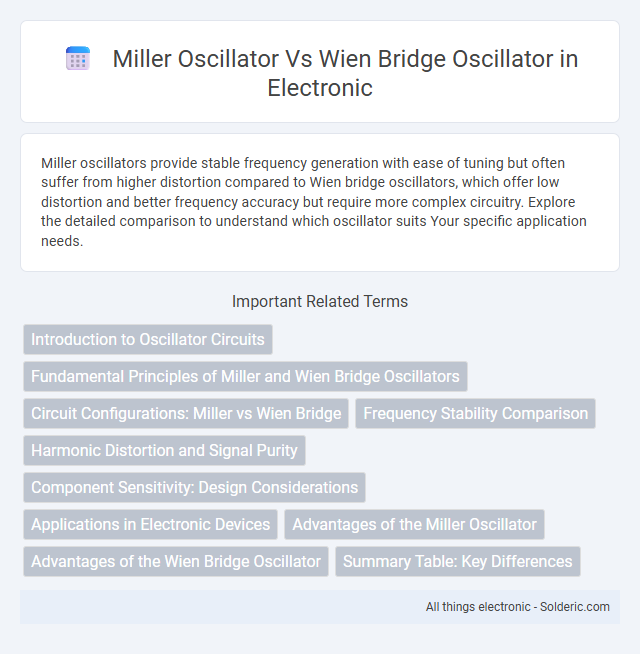 Miller Oscillator Vs Wien Bridge Oscillator in Electronic

Miller oscillators provide stable frequency generation with ease of tuning but often suffer from higher distortion compared to Wien bridge oscillators, which offer low distortion and better frequency accuracy but require more complex circuitry. Explore the detailed comparison to understand which oscillator suits Your specific application needs.

Important Related Terms

Introduction to Oscillator Circuits

Fundamental Principles of Miller and Wien Bridge Oscillators

Circuit Configurations: Miller vs Wien Bridge

Frequency Stability Comparison

Harmonic Distortion and Signal Purity

Component Sensitivity: Design Considerations

Applications in Electronic Devices

Advantages of the Miller Oscillator

Advantages of the Wien Bridge Oscillator

Summary Table: Key Differences

All things electronic - Solderic.com