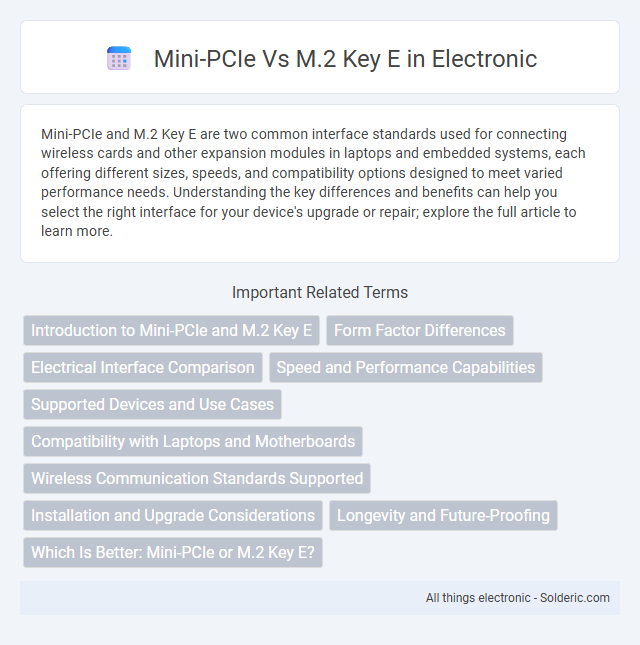 Mini-PCIe Vs M.2 Key E in Electronic

Mini-PCIe and M.2 Key E are two common interface standards used for connecting wireless cards and other expansion modules in laptops and embedded systems, each offering different sizes, speeds, and compatibility options designed to meet varied performance needs. Understanding the key differences and benefits can help you select the right interface for your device's upgrade or repair; explore the full article to learn more.

Important Related Terms

Introduction to Mini-PCIe and M.2 Key E

Form Factor Differences

Electrical Interface Comparison

Speed and Performance Capabilities

Supported Devices and Use Cases

Compatibility with Laptops and Motherboards

Wireless Communication Standards Supported

Installation and Upgrade Considerations

Longevity and Future-Proofing

Which Is Better: Mini-PCIe or M.2 Key E?

All things electronic - Solderic.com