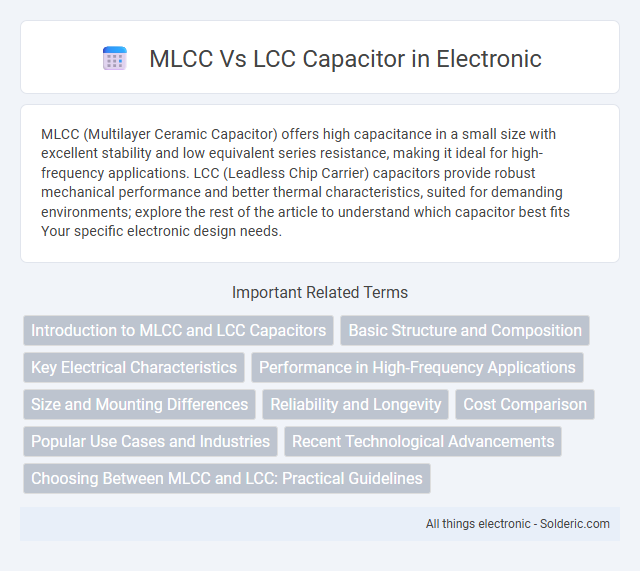 MLCC Vs LCC Capacitor in Electronic

MLCC (Multilayer Ceramic Capacitor) offers high capacitance in a small size with excellent stability and low equivalent series resistance, making it ideal for high-frequency applications. LCC (Leadless Chip Carrier) capacitors provide robust mechanical performance and better thermal characteristics, suited for demanding environments; explore the rest of the article to understand which capacitor best fits Your specific electronic design needs.

Important Related Terms

Introduction to MLCC and LCC Capacitors
Basic Structure and Composition
Key Electrical Characteristics
Performance in High-Frequency Applications
Size and Mounting Differences
Reliability and Longevity
Cost Comparison
Popular Use Cases and Industries
Recent Technological Advancements
Choosing Between MLCC and LCC: Practical Guidelines

All things electronic - Solderic.com