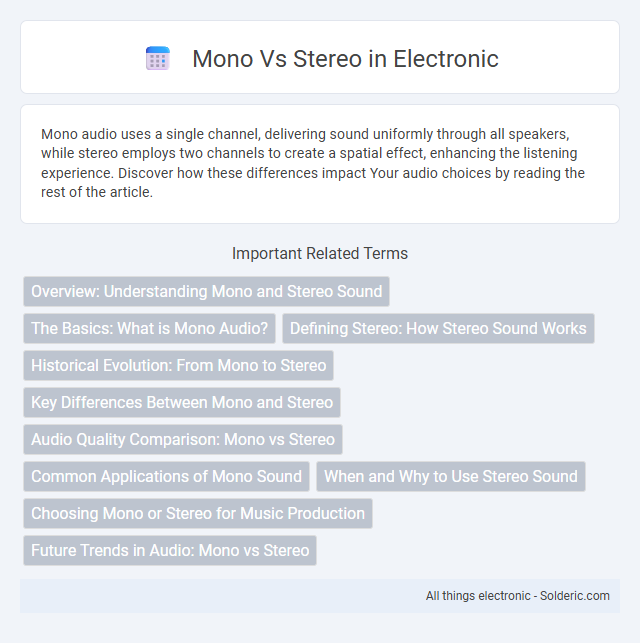 Mono Vs Stereo in Electronic

Mono audio uses a single channel, delivering sound uniformly through all speakers, while stereo employs two channels to create a spatial effect, enhancing the listening experience. Discover how these differences impact Your audio choices by reading the rest of the article.

Important Related Terms

Overview: Understanding Mono and Stereo Sound

The Basics: What is Mono Audio?

Defining Stereo: How Stereo Sound Works

Historical Evolution: From Mono to Stereo

Key Differences Between Mono and Stereo

Audio Quality Comparison: Mono vs Stereo

Common Applications of Mono Sound

When and Why to Use Stereo Sound

Choosing Mono or Stereo for Music Production

Future Trends in Audio: Mono vs Stereo

All things electronic - Solderic.com