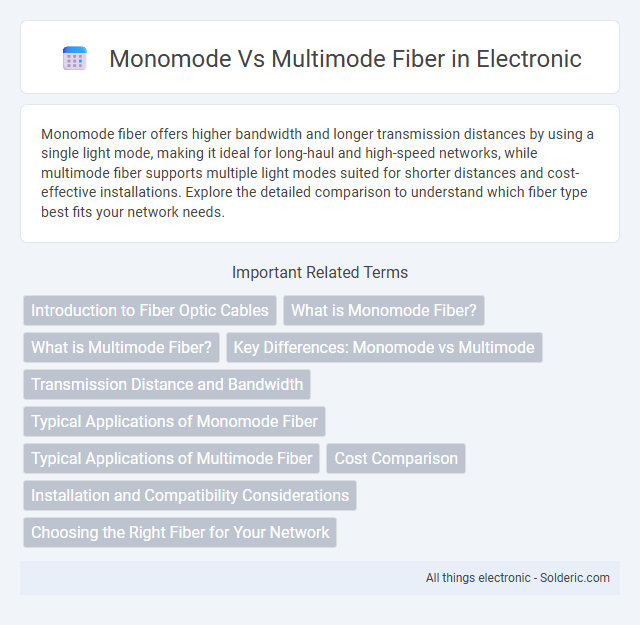 Monomode Vs Multimode Fiber in Electronic

Monomode fiber offers higher bandwidth and longer transmission distances by using a single light mode, making it ideal for long-haul and high-speed networks, while multimode fiber supports multiple light modes suited for shorter distances and cost-effective installations. Explore the detailed comparison to understand which fiber type best fits your network needs.

Important Related Terms

Introduction to Fiber Optic Cables

What is Monomode Fiber?

What is Multimode Fiber?

Key Differences: Monomode vs Multimode

Transmission Distance and Bandwidth

Typical Applications of Monomode Fiber

Typical Applications of Multimode Fiber

Cost Comparison

Installation and Compatibility Considerations

Choosing the Right Fiber for Your Network

All things electronic - Solderic.com