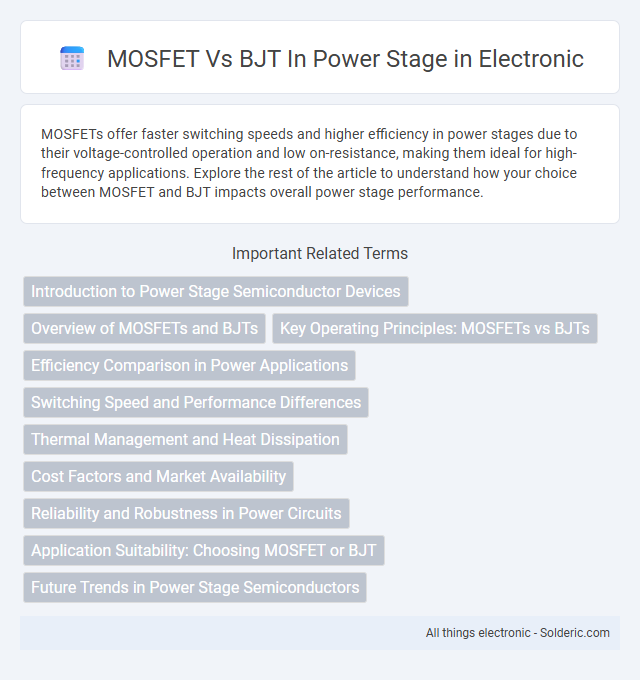 MOSFET Vs BJT In Power Stage in Electronic

MOSFETs offer faster switching speeds and higher efficiency in power stages due to their voltage-controlled operation and low on-resistance, making them ideal for high-frequency applications. Explore the rest of the article to understand how your choice between MOSFET and BJT impacts overall power stage performance.

Important Related Terms

Introduction to Power Stage Semiconductor Devices

Overview of MOSFETs and BJTs

Key Operating Principles: MOSFETs vs BJTs

Efficiency Comparison in Power Applications

Switching Speed and Performance Differences

Thermal Management and Heat Dissipation

Cost Factors and Market Availability

Reliability and Robustness in Power Circuits

Application Suitability: Choosing MOSFET or BJT

Future Trends in Power Stage Semiconductors

All things electronic - Solderic.com