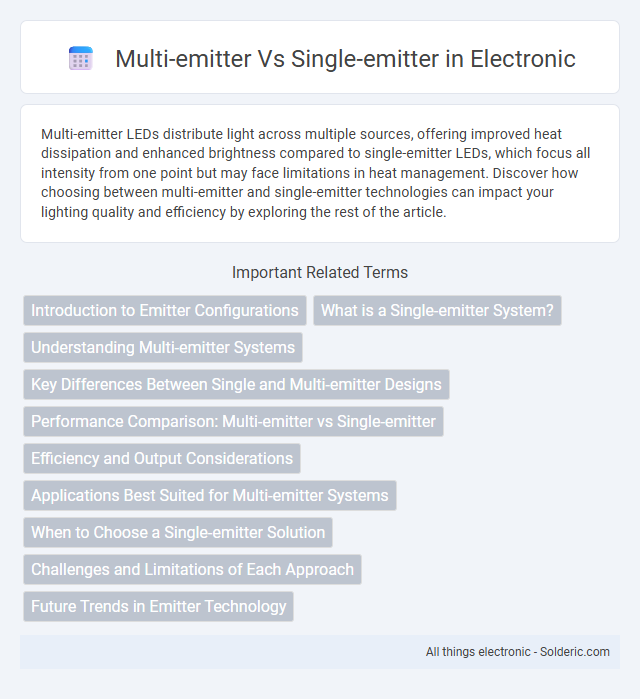 Multi-emitter Vs Single-emitter in Electronic

Multi-emitter LEDs distribute light across multiple sources, offering improved heat dissipation and enhanced brightness compared to single-emitter LEDs, which focus all intensity from one point but may face limitations in heat management. Discover how choosing between multi-emitter and single-emitter technologies can impact your lighting quality and efficiency by exploring the rest of the article.

Important Related Terms

Introduction to Emitter Configurations

What is a Single-emitter System?

Understanding Multi-emitter Systems

Key Differences Between Single and Multi-emitter Designs

Performance Comparison: Multi-emitter vs Single-emitter

Efficiency and Output Considerations

Applications Best Suited for Multi-emitter Systems

When to Choose a Single-emitter Solution

Challenges and Limitations of Each Approach

Future Trends in Emitter Technology

All things electronic - Solderic.com