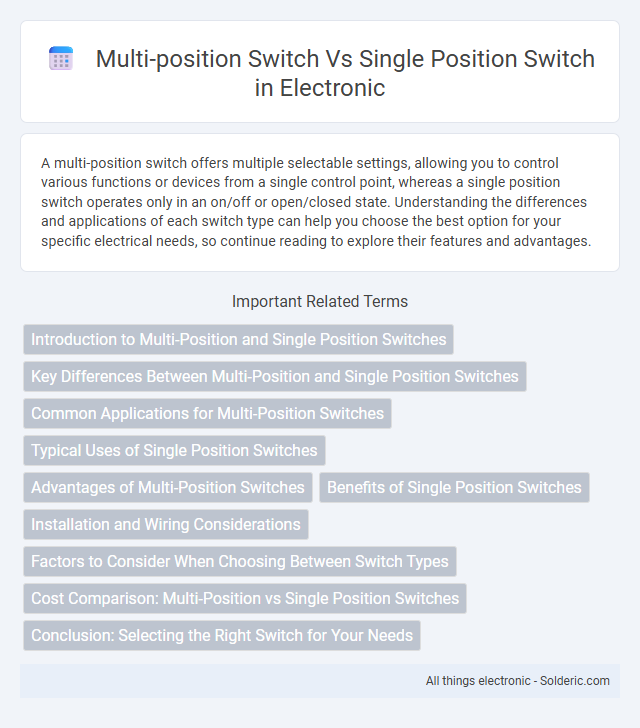 Multi-position Switch Vs Single Position Switch in Electronic

A multi-position switch offers multiple selectable settings, allowing you to control various functions or devices from a single control point, whereas a single position switch operates only in an on/off or open/closed state. Understanding the differences and applications of each switch type can help you choose the best option for your specific electrical needs, so continue reading to explore their features and advantages.

Important Related Terms

Introduction to Multi-Position and Single Position Switches

Key Differences Between Multi-Position and Single Position Switches

Common Applications for Multi-Position Switches

Typical Uses of Single Position Switches

Advantages of Multi-Position Switches

Benefits of Single Position Switches

Installation and Wiring Considerations

Factors to Consider When Choosing Between Switch Types

Cost Comparison: Multi-Position vs Single Position Switches

Conclusion: Selecting the Right Switch for Your Needs

All things electronic - Solderic.com