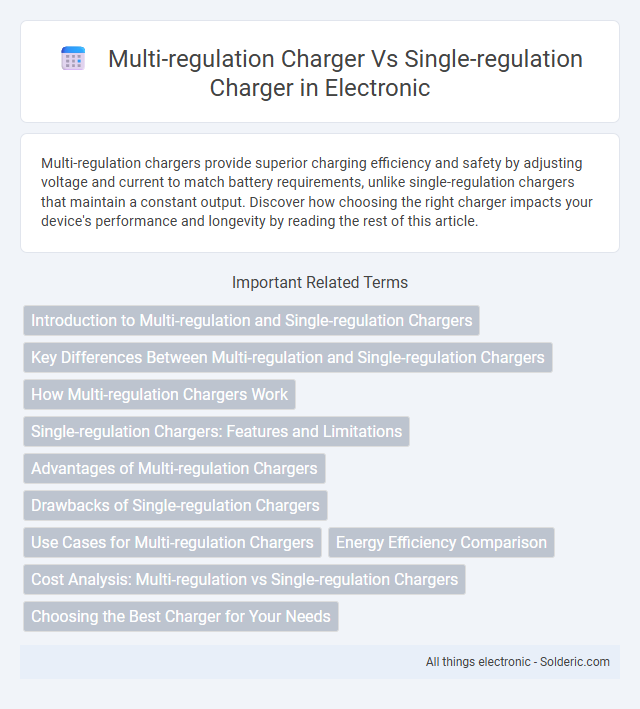 Multi-regulation Charger Vs Single-regulation Charger in Electronic

Multi-regulation chargers provide superior charging efficiency and safety by adjusting voltage and current to match battery requirements, unlike single-regulation chargers that maintain a constant output. Discover how choosing the right charger impacts your device's performance and longevity by reading the rest of this article.

Important Related Terms

Introduction to Multi-regulation and Single-regulation Chargers

Key Differences Between Multi-regulation and Single-regulation Chargers

How Multi-regulation Chargers Work

Single-regulation Chargers: Features and Limitations

Advantages of Multi-regulation Chargers

Drawbacks of Single-regulation Chargers

Use Cases for Multi-regulation Chargers

Energy Efficiency Comparison

Cost Analysis: Multi-regulation vs Single-regulation Chargers

Choosing the Best Charger for Your Needs

All things electronic - Solderic.com