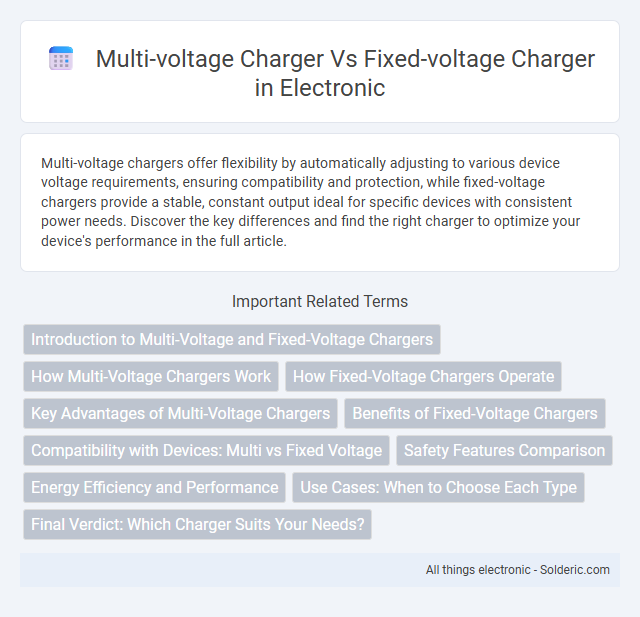 Multi-voltage Charger Vs Fixed-voltage Charger in Electronic

Multi-voltage chargers offer flexibility by automatically adjusting to various device voltage requirements, ensuring compatibility and protection, while fixed-voltage chargers provide a stable, constant output ideal for specific devices with consistent power needs. Discover the key differences and find the right charger to optimize your device's performance in the full article.

Important Related Terms

Introduction to Multi-Voltage and Fixed-Voltage Chargers

How Multi-Voltage Chargers Work

How Fixed-Voltage Chargers Operate

Key Advantages of Multi-Voltage Chargers

Benefits of Fixed-Voltage Chargers

Compatibility with Devices: Multi vs Fixed Voltage

Safety Features Comparison

Energy Efficiency and Performance

Use Cases: When to Choose Each Type

Final Verdict: Which Charger Suits Your Needs?

All things electronic - Solderic.com