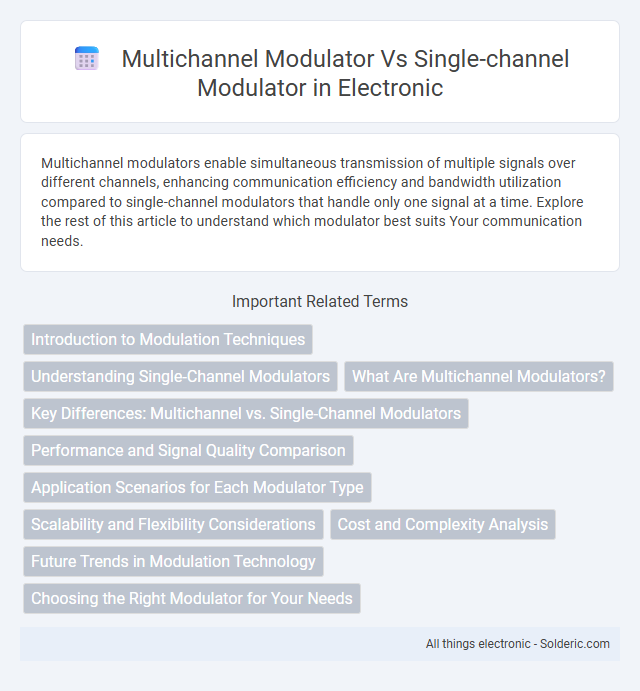 Multichannel Modulator Vs Single-channel Modulator in Electronic

Multichannel modulators enable simultaneous transmission of multiple signals over different channels, enhancing communication efficiency and bandwidth utilization compared to single-channel modulators that handle only one signal at a time. Explore the rest of this article to understand which modulator best suits Your communication needs.

Important Related Terms

Introduction to Modulation Techniques

Understanding Single-Channel Modulators

What Are Multichannel Modulators?

Key Differences: Multichannel vs. Single-Channel Modulators

Performance and Signal Quality Comparison

Application Scenarios for Each Modulator Type

Scalability and Flexibility Considerations

Cost and Complexity Analysis

Future Trends in Modulation Technology

Choosing the Right Modulator for Your Needs

All things electronic - Solderic.com