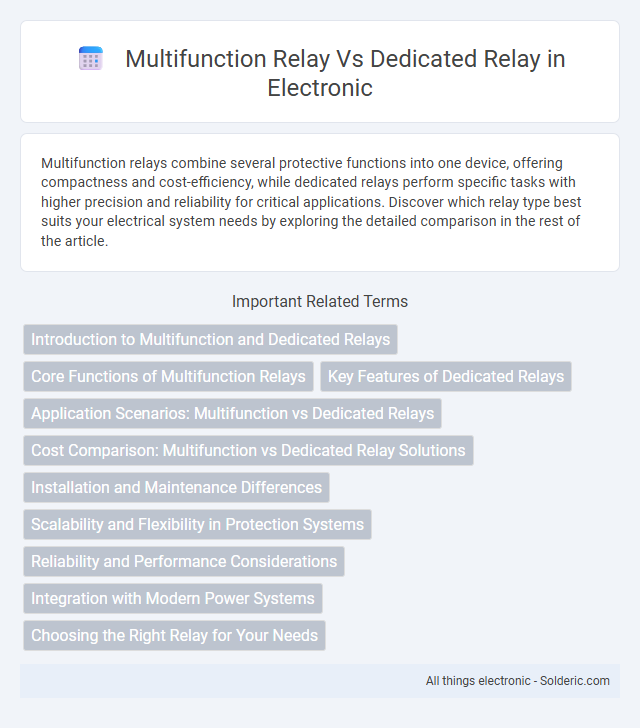 Multifunction Relay Vs Dedicated Relay in Electronic

Multifunction relays combine several protective functions into one device, offering compactness and cost-efficiency, while dedicated relays perform specific tasks with higher precision and reliability for critical applications. Discover which relay type best suits your electrical system needs by exploring the detailed comparison in the rest of the article.

Important Related Terms

Introduction to Multifunction and Dedicated Relays

Core Functions of Multifunction Relays

Key Features of Dedicated Relays

Application Scenarios: Multifunction vs Dedicated Relays

Cost Comparison: Multifunction vs Dedicated Relay Solutions

Installation and Maintenance Differences

Scalability and Flexibility in Protection Systems

Reliability and Performance Considerations

Integration with Modern Power Systems

Choosing the Right Relay for Your Needs

All things electronic - Solderic.com