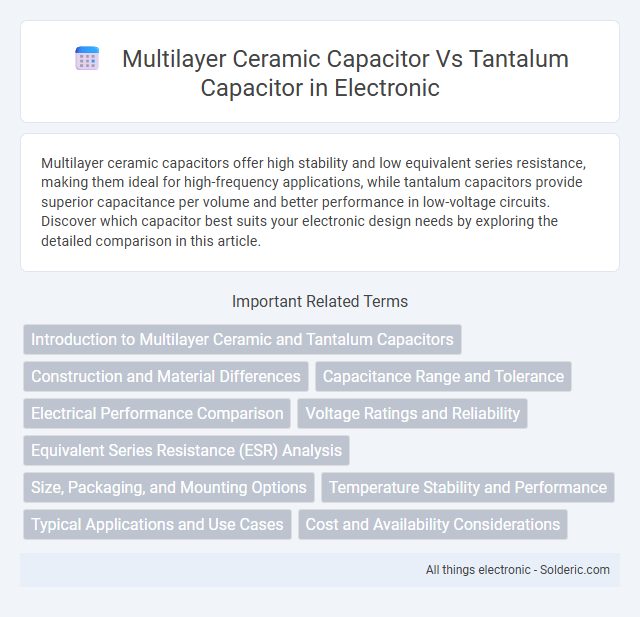 Multilayer Ceramic Capacitor Vs Tantalum Capacitor in Electronic

Multilayer ceramic capacitors offer high stability and low equivalent series resistance, making them ideal for high-frequency applications, while tantalum capacitors provide superior capacitance per volume and better performance in low-voltage circuits. Discover which capacitor best suits your electronic design needs by exploring the detailed comparison in this article.

Important Related Terms

Introduction to Multilayer Ceramic and Tantalum Capacitors

Construction and Material Differences

Capacitance Range and Tolerance

Electrical Performance Comparison

Voltage Ratings and Reliability

Equivalent Series Resistance (ESR) Analysis

Size, Packaging, and Mounting Options

Temperature Stability and Performance

Typical Applications and Use Cases

Cost and Availability Considerations

All things electronic - Solderic.com