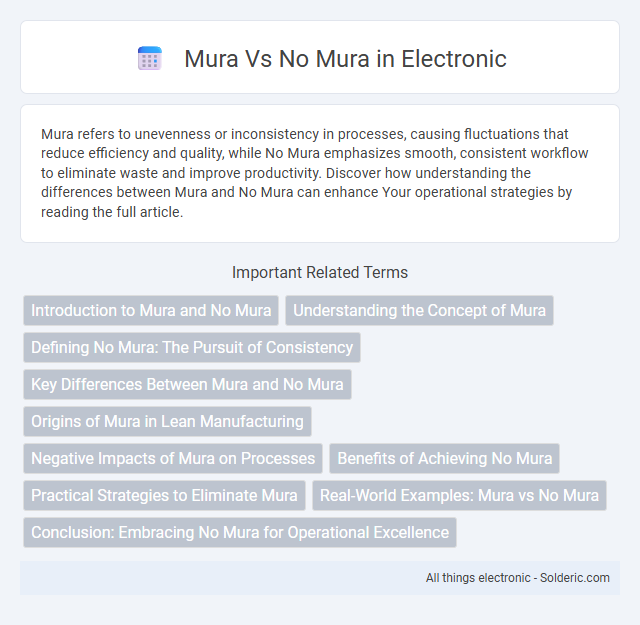 Mura Vs No Mura in Electronic

Mura refers to unevenness or inconsistency in processes, causing fluctuations that reduce efficiency and quality, while No Mura emphasizes smooth, consistent workflow to eliminate waste and improve productivity. Discover how understanding the differences between Mura and No Mura can enhance Your operational strategies by reading the full article.

Important Related Terms

Introduction to Mura and No Mura

Understanding the Concept of Mura

Defining No Mura: The Pursuit of Consistency

Key Differences Between Mura and No Mura

Origins of Mura in Lean Manufacturing

Negative Impacts of Mura on Processes

Benefits of Achieving No Mura

Practical Strategies to Eliminate Mura

Real-World Examples: Mura vs No Mura

Conclusion: Embracing No Mura for Operational Excellence

All things electronic - Solderic.com