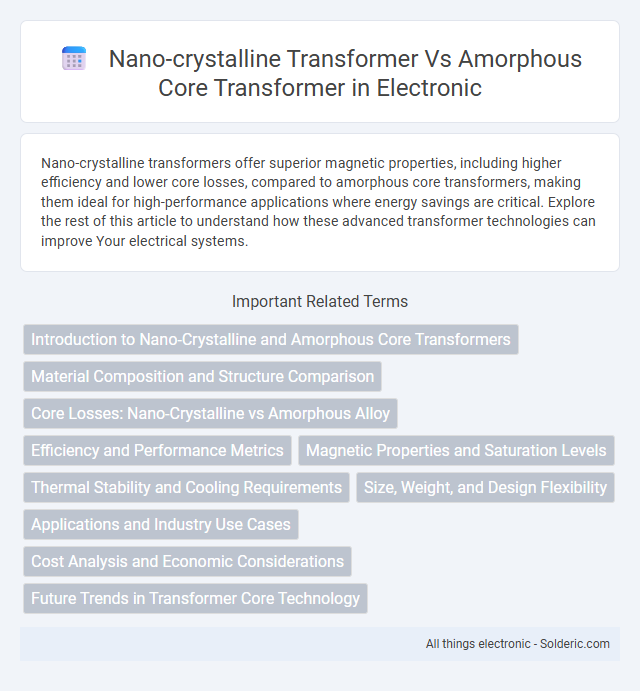 Nano-crystalline Transformer Vs Amorphous Core Transformer in Electronic

Nano-crystalline transformers offer superior magnetic properties, including higher efficiency and lower core losses, compared to amorphous core transformers, making them ideal for high-performance applications where energy savings are critical. Explore the rest of this article to understand how these advanced transformer technologies can improve Your electrical systems.

Important Related Terms

Introduction to Nano-Crystalline and Amorphous Core Transformers

Material Composition and Structure Comparison

Core Losses: Nano-Crystalline vs Amorphous Alloy

Efficiency and Performance Metrics

Magnetic Properties and Saturation Levels

Thermal Stability and Cooling Requirements

Size, Weight, and Design Flexibility

Applications and Industry Use Cases

Cost Analysis and Economic Considerations

Future Trends in Transformer Core Technology

All things electronic - Solderic.com