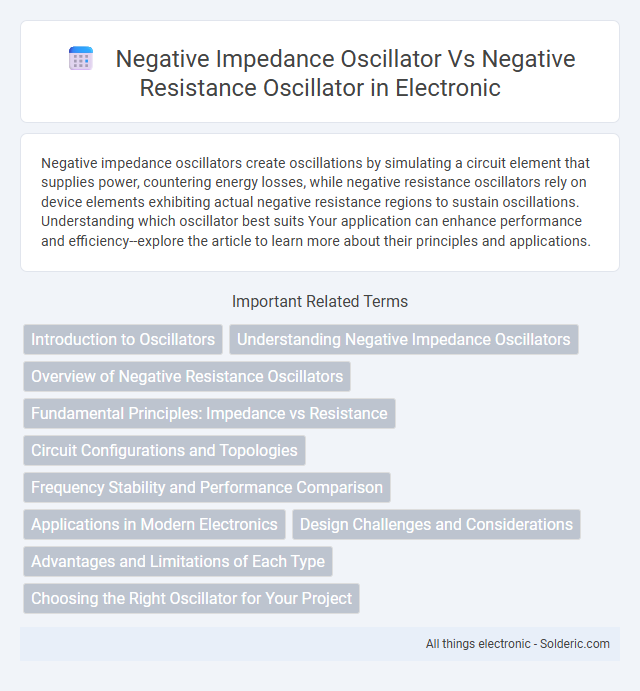 Negative Impedance Oscillator Vs Negative Resistance Oscillator in Electronic

Negative impedance oscillators create oscillations by simulating a circuit element that supplies power, countering energy losses, while negative resistance oscillators rely on device elements exhibiting actual negative resistance regions to sustain oscillations. Understanding which oscillator best suits Your application can enhance performance and efficiency--explore the article to learn more about their principles and applications.

Important Related Terms

Introduction to Oscillators

Understanding Negative Impedance Oscillators

Overview of Negative Resistance Oscillators

Fundamental Principles: Impedance vs Resistance

Circuit Configurations and Topologies

Frequency Stability and Performance Comparison

Applications in Modern Electronics

Design Challenges and Considerations

Advantages and Limitations of Each Type

Choosing the Right Oscillator for Your Project

All things electronic - Solderic.com