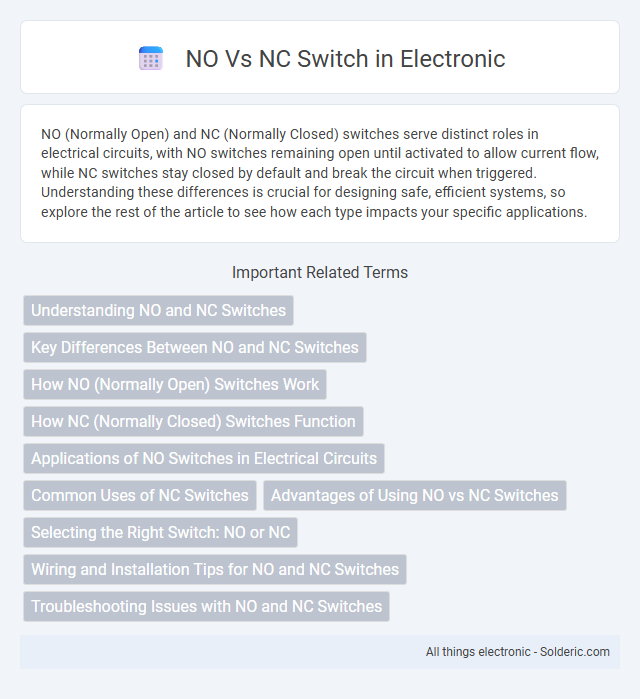 NO Vs NC Switch in Electronic

NO (Normally Open) and NC (Normally Closed) switches serve distinct roles in electrical circuits, with NO switches remaining open until activated to allow current flow, while NC switches stay closed by default and break the circuit when triggered. Understanding these differences is crucial for designing safe, efficient systems, so explore the rest of the article to see how each type impacts your specific applications.

Important Related Terms

Understanding NO and NC Switches

Key Differences Between NO and NC Switches

How NO (Normally Open) Switches Work

How NC (Normally Closed) Switches Function

Applications of NO Switches in Electrical Circuits

Common Uses of NC Switches

Advantages of Using NO vs NC Switches

Selecting the Right Switch: NO or NC

Wiring and Installation Tips for NO and NC Switches

Troubleshooting Issues with NO and NC Switches

All things electronic - Solderic.com