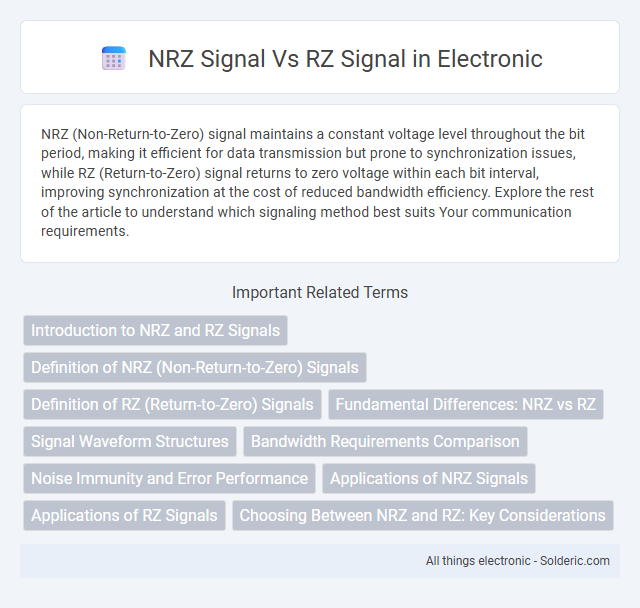 NRZ Signal Vs RZ Signal in Electronic

NRZ (Non-Return-to-Zero) signal maintains a constant voltage level throughout the bit period, making it efficient for data transmission but prone to synchronization issues, while RZ (Return-to-Zero) signal returns to zero voltage within each bit interval, improving synchronization at the cost of reduced bandwidth efficiency. Explore the rest of the article to understand which signaling method best suits Your communication requirements.

Important Related Terms

Introduction to NRZ and RZ Signals

Definition of NRZ (Non-Return-to-Zero) Signals

Definition of RZ (Return-to-Zero) Signals

Fundamental Differences: NRZ vs RZ

Signal Waveform Structures

Bandwidth Requirements Comparison

Noise Immunity and Error Performance

Applications of NRZ Signals

Applications of RZ Signals

Choosing Between NRZ and RZ: Key Considerations

All things electronic - Solderic.com