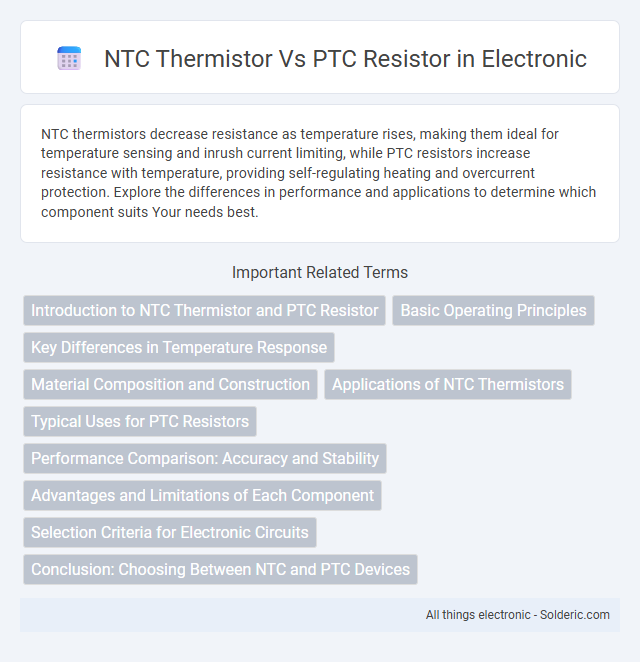 NTC Thermistor Vs PTC Resistor in Electronic

NTC thermistors decrease resistance as temperature rises, making them ideal for temperature sensing and inrush current limiting, while PTC resistors increase resistance with temperature, providing self-regulating heating and overcurrent protection. Explore the differences in performance and applications to determine which component suits Your needs best.

Important Related Terms

Introduction to NTC Thermistor and PTC Resistor

Basic Operating Principles

Key Differences in Temperature Response

Material Composition and Construction

Applications of NTC Thermistors

Typical Uses for PTC Resistors

Performance Comparison: Accuracy and Stability

Advantages and Limitations of Each Component

Selection Criteria for Electronic Circuits

Conclusion: Choosing Between NTC and PTC Devices

All things electronic - Solderic.com