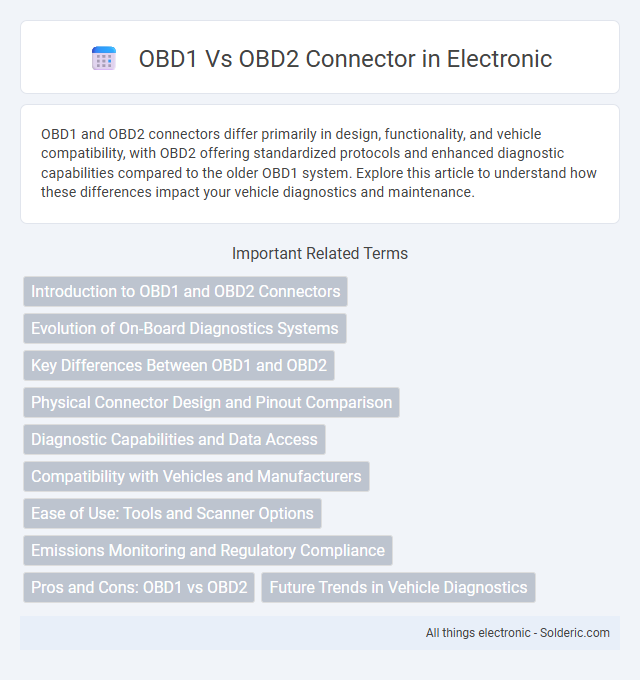 OBD1 Vs OBD2 Connector in Electronic

OBD1 and OBD2 connectors differ primarily in design, functionality, and vehicle compatibility, with OBD2 offering standardized protocols and enhanced diagnostic capabilities compared to the older OBD1 system. Explore this article to understand how these differences impact your vehicle diagnostics and maintenance.

Important Related Terms

Introduction to OBD1 and OBD2 Connectors

Evolution of On-Board Diagnostics Systems

Key Differences Between OBD1 and OBD2

Physical Connector Design and Pinout Comparison

Diagnostic Capabilities and Data Access

Compatibility with Vehicles and Manufacturers

Ease of Use: Tools and Scanner Options

Emissions Monitoring and Regulatory Compliance

Pros and Cons: OBD1 vs OBD2

Future Trends in Vehicle Diagnostics

All things electronic - Solderic.com