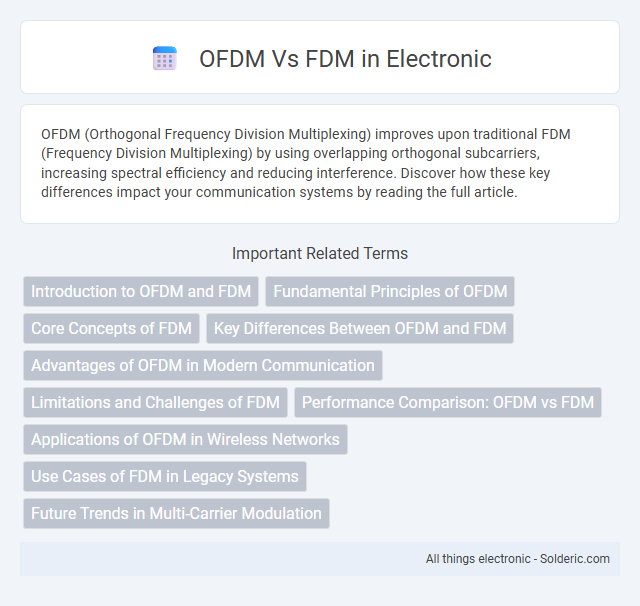 OFDM Vs FDM in Electronic

OFDM (Orthogonal Frequency Division Multiplexing) improves upon traditional FDM (Frequency Division Multiplexing) by using overlapping orthogonal subcarriers, increasing spectral efficiency and reducing interference. Discover how these key differences impact your communication systems by reading the full article.

Important Related Terms

Introduction to OFDM and FDM
Fundamental Principles of OFDM
Core Concepts of FDM
Key Differences Between OFDM and FDM
Advantages of OFDM in Modern Communication
Limitations and Challenges of FDM
Performance Comparison: OFDM vs FDM
Applications of OFDM in Wireless Networks
Use Cases of FDM in Legacy Systems
Future Trends in Multi-Carrier Modulation

All things electronic - Solderic.com