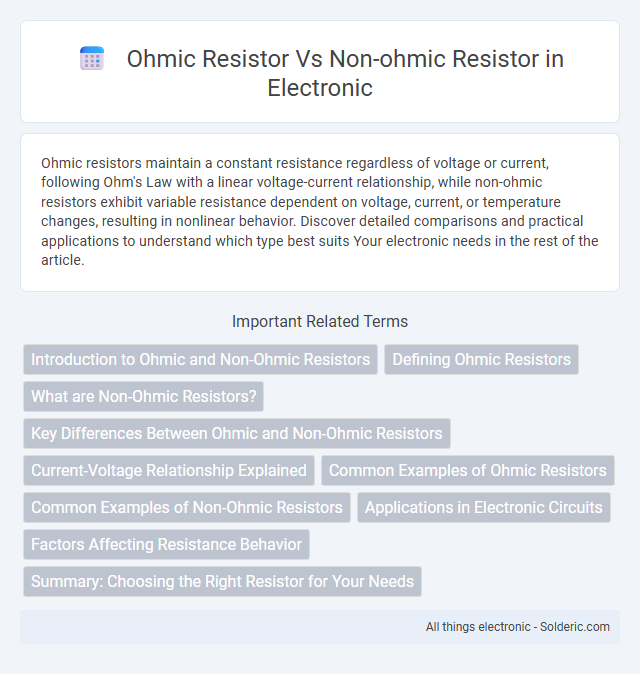 Ohmic Resistor Vs Non-ohmic Resistor in Electronic

Ohmic resistors maintain a constant resistance regardless of voltage or current, following Ohm's Law with a linear voltage-current relationship, while non-ohmic resistors exhibit variable resistance dependent on voltage, current, or temperature changes, resulting in nonlinear behavior. Discover detailed comparisons and practical applications to understand which type best suits Your electronic needs in the rest of the article.

Important Related Terms

Introduction to Ohmic and Non-Ohmic Resistors
Defining Ohmic Resistors
What are Non-Ohmic Resistors?
Key Differences Between Ohmic and Non-Ohmic Resistors
Current-Voltage Relationship Explained
Common Examples of Ohmic Resistors
Common Examples of Non-Ohmic Resistors
Applications in Electronic Circuits
Factors Affecting Resistance Behavior
Summary: Choosing the Right Resistor for Your Needs

All things electronic - Solderic.com