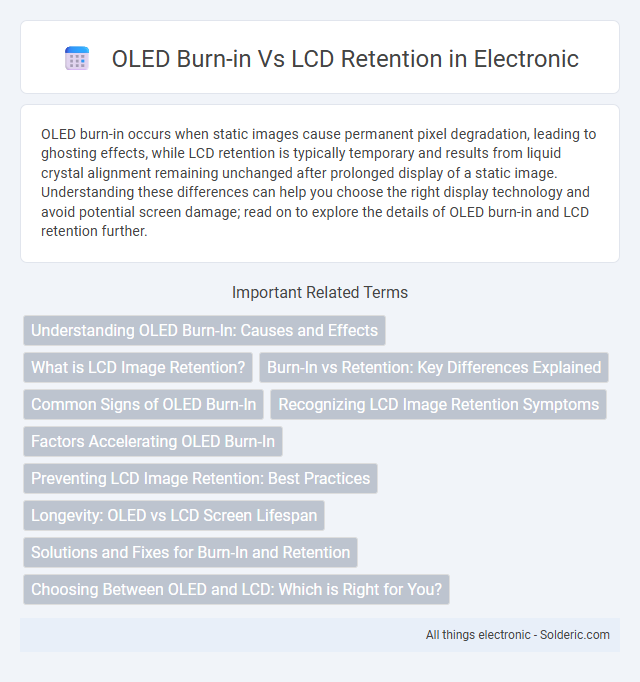 OLED Burn-in Vs LCD Retention in Electronic

OLED burn-in occurs when static images cause permanent pixel degradation, leading to ghosting effects, while LCD retention is typically temporary and results from liquid crystal alignment remaining unchanged after prolonged display of a static image. Understanding these differences can help you choose the right display technology and avoid potential screen damage; read on to explore the details of OLED burn-in and LCD retention further.

Important Related Terms

Understanding OLED Burn-In: Causes and Effects

What is LCD Image Retention?

Burn-In vs Retention: Key Differences Explained

Common Signs of OLED Burn-In

Recognizing LCD Image Retention Symptoms

Factors Accelerating OLED Burn-In

Preventing LCD Image Retention: Best Practices

Longevity: OLED vs LCD Screen Lifespan

Solutions and Fixes for Burn-In and Retention

Choosing Between OLED and LCD: Which is Right for You?

All things electronic - Solderic.com