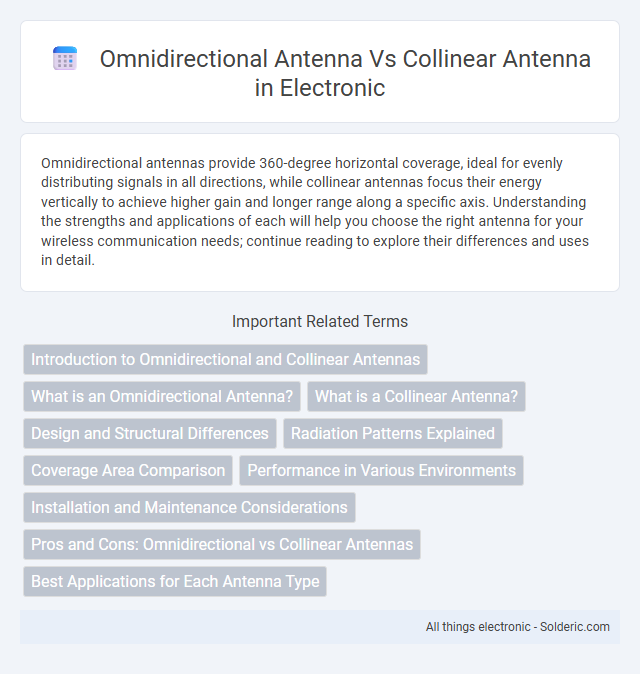 Omnidirectional Antenna Vs Collinear Antenna in Electronic

Omnidirectional antennas provide 360-degree horizontal coverage, ideal for evenly distributing signals in all directions, while collinear antennas focus their energy vertically to achieve higher gain and longer range along a specific axis. Understanding the strengths and applications of each will help you choose the right antenna for your wireless communication needs; continue reading to explore their differences and uses in detail.

Important Related Terms

Introduction to Omnidirectional and Collinear Antennas

What is an Omnidirectional Antenna?

What is a Collinear Antenna?

Design and Structural Differences

Radiation Patterns Explained

Coverage Area Comparison

Performance in Various Environments

Installation and Maintenance Considerations

Pros and Cons: Omnidirectional vs Collinear Antennas

Best Applications for Each Antenna Type

All things electronic - Solderic.com