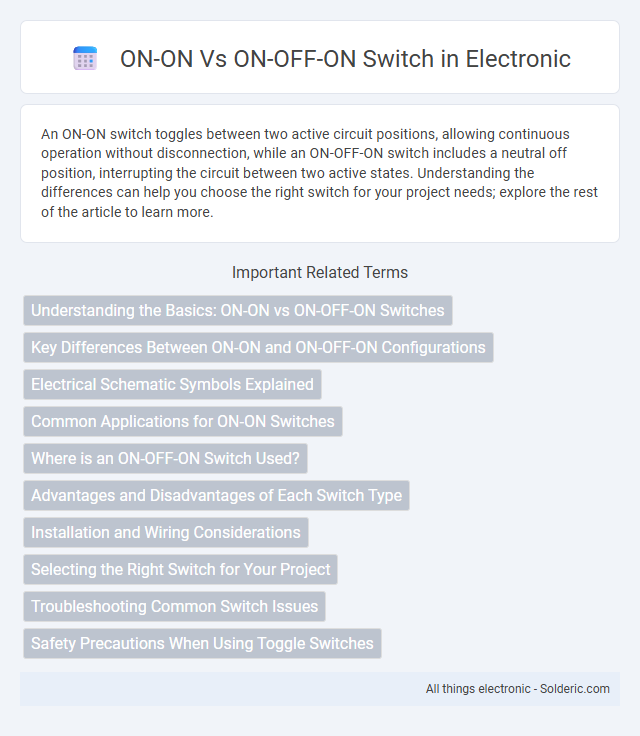 ON-ON Vs ON-OFF-ON Switch in Electronic

An ON-ON switch toggles between two active circuit positions, allowing continuous operation without disconnection, while an ON-OFF-ON switch includes a neutral off position, interrupting the circuit between two active states. Understanding the differences can help you choose the right switch for your project needs; explore the rest of the article to learn more.

Important Related Terms

Understanding the Basics: ON-ON vs ON-OFF-ON Switches

Key Differences Between ON-ON and ON-OFF-ON Configurations

Electrical Schematic Symbols Explained

Common Applications for ON-ON Switches

Where is an ON-OFF-ON Switch Used?

Advantages and Disadvantages of Each Switch Type

Installation and Wiring Considerations

Selecting the Right Switch for Your Project

Troubleshooting Common Switch Issues

Safety Precautions When Using Toggle Switches

All things electronic - Solderic.com