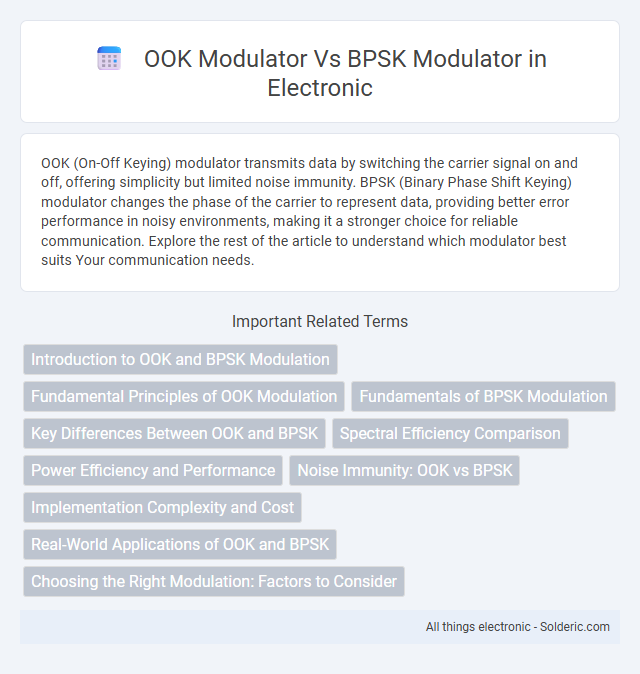 OOK Modulator Vs BPSK Modulator in Electronic

OOK (On-Off Keying) modulator transmits data by switching the carrier signal on and off, offering simplicity but limited noise immunity. BPSK (Binary Phase Shift Keying) modulator changes the phase of the carrier to represent data, providing better error performance in noisy environments, making it a stronger choice for reliable communication. Explore the rest of the article to understand which modulator best suits Your communication needs.

Important Related Terms

Introduction to OOK and BPSK Modulation

Fundamental Principles of OOK Modulation

Fundamentals of BPSK Modulation

Key Differences Between OOK and BPSK

Spectral Efficiency Comparison

Power Efficiency and Performance

Noise Immunity: OOK vs BPSK

Implementation Complexity and Cost

Real-World Applications of OOK and BPSK

Choosing the Right Modulation: Factors to Consider

All things electronic - Solderic.com