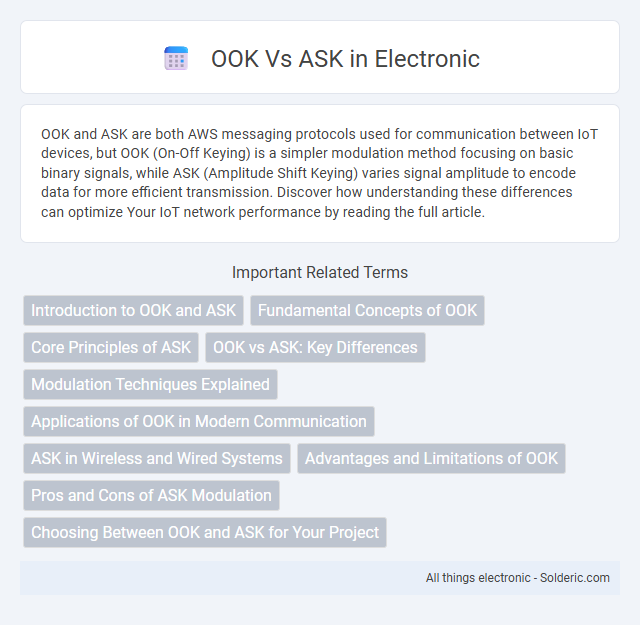 OOK Vs ASK in Electronic

OOK and ASK are both AWS messaging protocols used for communication between IoT devices, but OOK (On-Off Keying) is a simpler modulation method focusing on basic binary signals, while ASK (Amplitude Shift Keying) varies signal amplitude to encode data for more efficient transmission. Discover how understanding these differences can optimize Your IoT network performance by reading the full article.

Important Related Terms

Introduction to OOK and ASK

Fundamental Concepts of OOK

Core Principles of ASK

OOK vs ASK: Key Differences

Modulation Techniques Explained

Applications of OOK in Modern Communication

ASK in Wireless and Wired Systems

Advantages and Limitations of OOK

Pros and Cons of ASK Modulation

Choosing Between OOK and ASK for Your Project

All things electronic - Solderic.com