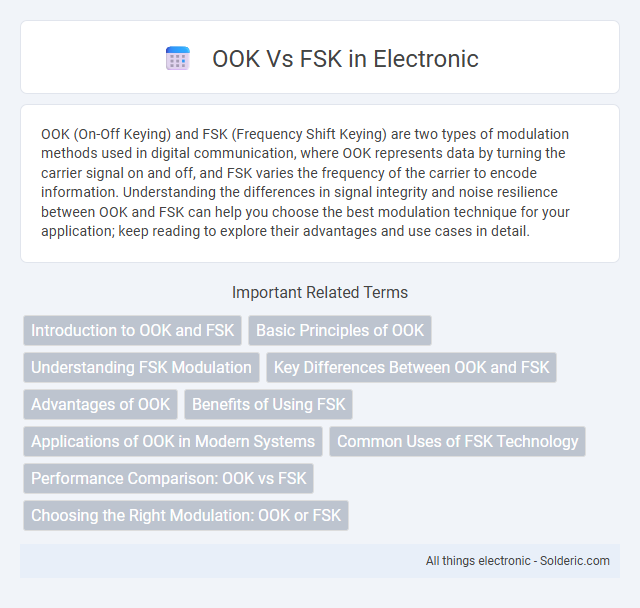 OOK Vs FSK in Electronic

OOK (On-Off Keying) and FSK (Frequency Shift Keying) are two types of modulation methods used in digital communication, where OOK represents data by turning the carrier signal on and off, and FSK varies the frequency of the carrier to encode information. Understanding the differences in signal integrity and noise resilience between OOK and FSK can help you choose the best modulation technique for your application; keep reading to explore their advantages and use cases in detail.

Important Related Terms

Introduction to OOK and FSK

Basic Principles of OOK

Understanding FSK Modulation

Key Differences Between OOK and FSK

Advantages of OOK

Benefits of Using FSK

Applications of OOK in Modern Systems

Common Uses of FSK Technology

Performance Comparison: OOK vs FSK

Choosing the Right Modulation: OOK or FSK

All things electronic - Solderic.com