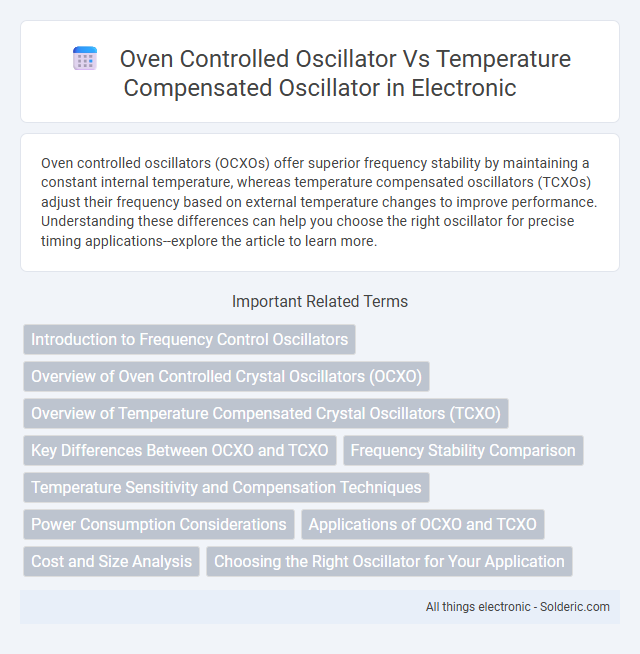 Oven Controlled Oscillator Vs Temperature Compensated Oscillator in Electronic

Oven controlled oscillators (OCXOs) offer superior frequency stability by maintaining a constant internal temperature, whereas temperature compensated oscillators (TCXOs) adjust their frequency based on external temperature changes to improve performance. Understanding these differences can help you choose the right oscillator for precise timing applications--explore the article to learn more.

Important Related Terms

Introduction to Frequency Control Oscillators

Overview of Oven Controlled Crystal Oscillators (OCXO)

Overview of Temperature Compensated Crystal Oscillators (TCXO)

Key Differences Between OCXO and TCXO

Frequency Stability Comparison

Temperature Sensitivity and Compensation Techniques

Power Consumption Considerations

Applications of OCXO and TCXO

Cost and Size Analysis

Choosing the Right Oscillator for Your Application

All things electronic - Solderic.com