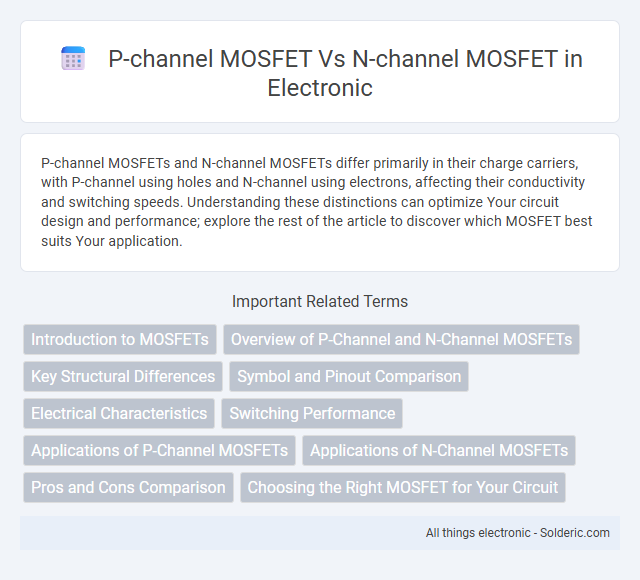 P-channel MOSFET Vs N-channel MOSFET in Electronic

P-channel MOSFETs and N-channel MOSFETs differ primarily in their charge carriers, with P-channel using holes and N-channel using electrons, affecting their conductivity and switching speeds. Understanding these distinctions can optimize Your circuit design and performance; explore the rest of the article to discover which MOSFET best suits Your application.

Important Related Terms

Introduction to MOSFETs

Overview of P-Channel and N-Channel MOSFETs

Key Structural Differences

Symbol and Pinout Comparison

Electrical Characteristics

Switching Performance

Applications of P-Channel MOSFETs

Applications of N-Channel MOSFETs

Pros and Cons Comparison

Choosing the Right MOSFET for Your Circuit

All things electronic - Solderic.com