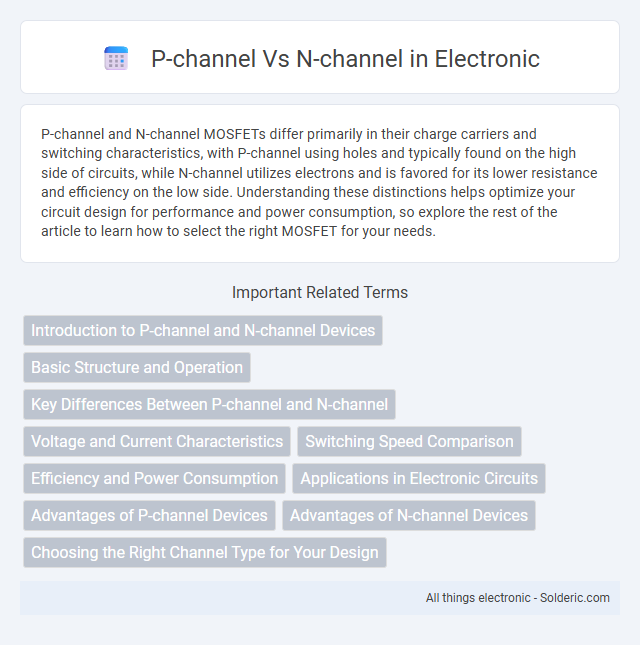 P-channel Vs N-channel in Electronic

P-channel and N-channel MOSFETs differ primarily in their charge carriers and switching characteristics, with P-channel using holes and typically found on the high side of circuits, while N-channel utilizes electrons and is favored for its lower resistance and efficiency on the low side. Understanding these distinctions helps optimize your circuit design for performance and power consumption, so explore the rest of the article to learn how to select the right MOSFET for your needs.

Important Related Terms

Introduction to P-channel and N-channel Devices

Basic Structure and Operation

Key Differences Between P-channel and N-channel

Voltage and Current Characteristics

Switching Speed Comparison

Efficiency and Power Consumption

Applications in Electronic Circuits

Advantages of P-channel Devices

Advantages of N-channel Devices

Choosing the Right Channel Type for Your Design

All things electronic - Solderic.com