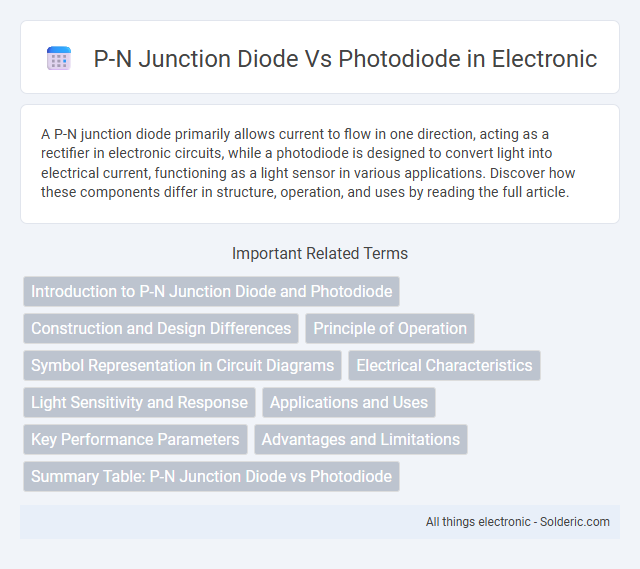 P-N Junction Diode Vs Photodiode in Electronic

A P-N junction diode primarily allows current to flow in one direction, acting as a rectifier in electronic circuits, while a photodiode is designed to convert light into electrical current, functioning as a light sensor in various applications. Discover how these components differ in structure, operation, and uses by reading the full article.

Important Related Terms

Introduction to P-N Junction Diode and Photodiode

Construction and Design Differences

Principle of Operation

Symbol Representation in Circuit Diagrams

Electrical Characteristics

Light Sensitivity and Response

Applications and Uses

Key Performance Parameters

Advantages and Limitations

Summary Table: P-N Junction Diode vs Photodiode

All things electronic - Solderic.com