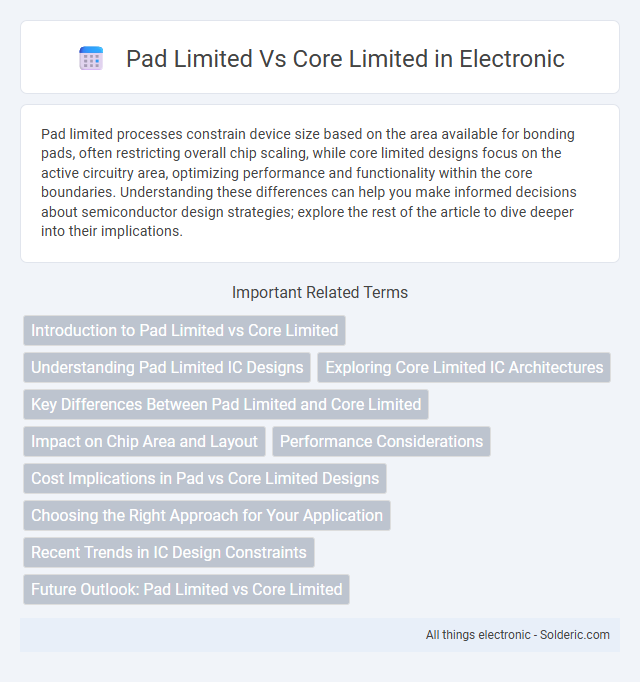 Pad Limited Vs Core Limited in Electronic

Pad limited processes constrain device size based on the area available for bonding pads, often restricting overall chip scaling, while core limited designs focus on the active circuitry area, optimizing performance and functionality within the core boundaries. Understanding these differences can help you make informed decisions about semiconductor design strategies; explore the rest of the article to dive deeper into their implications.

Important Related Terms

Introduction to Pad Limited vs Core Limited

Understanding Pad Limited IC Designs

Exploring Core Limited IC Architectures

Key Differences Between Pad Limited and Core Limited

Impact on Chip Area and Layout

Performance Considerations

Cost Implications in Pad vs Core Limited Designs

Choosing the Right Approach for Your Application

Recent Trends in IC Design Constraints

Future Outlook: Pad Limited vs Core Limited

All things electronic - Solderic.com