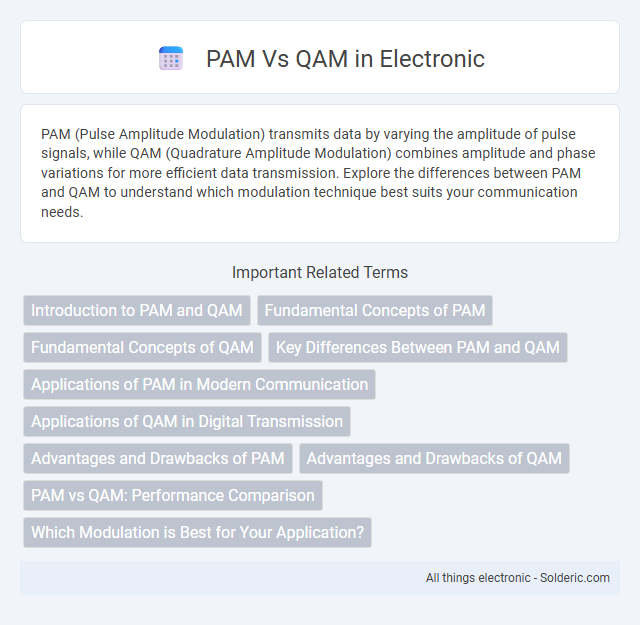 PAM Vs QAM in Electronic

PAM (Pulse Amplitude Modulation) transmits data by varying the amplitude of pulse signals, while QAM (Quadrature Amplitude Modulation) combines amplitude and phase variations for more efficient data transmission. Explore the differences between PAM and QAM to understand which modulation technique best suits your communication needs.

Important Related Terms

Introduction to PAM and QAM

Fundamental Concepts of PAM

Fundamental Concepts of QAM

Key Differences Between PAM and QAM

Applications of PAM in Modern Communication

Applications of QAM in Digital Transmission

Advantages and Drawbacks of PAM

Advantages and Drawbacks of QAM

PAM vs QAM: Performance Comparison

Which Modulation is Best for Your Application?

All things electronic - Solderic.com