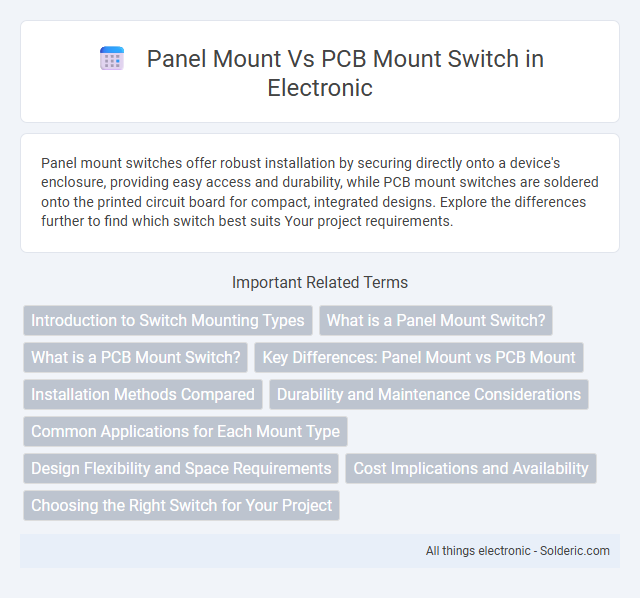 Panel Mount Vs PCB Mount Switch in Electronic

Panel mount switches offer robust installation by securing directly onto a device's enclosure, providing easy access and durability, while PCB mount switches are soldered onto the printed circuit board for compact, integrated designs. Explore the differences further to find which switch best suits Your project requirements.

Important Related Terms

Introduction to Switch Mounting Types
What is a Panel Mount Switch?
What is a PCB Mount Switch?
Key Differences: Panel Mount vs PCB Mount
Installation Methods Compared
Durability and Maintenance Considerations
Common Applications for Each Mount Type
Design Flexibility and Space Requirements
Cost Implications and Availability
Choosing the Right Switch for Your Project

All things electronic - Solderic.com