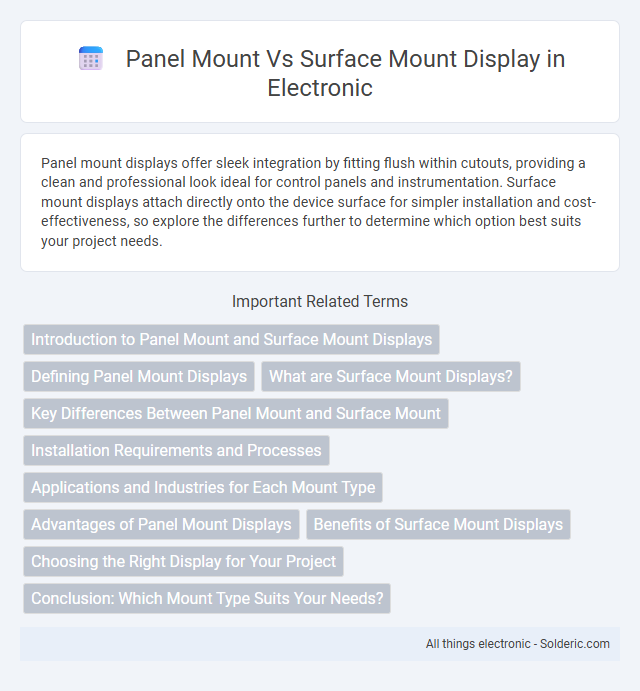 Panel Mount Vs Surface Mount Display in Electronic

Panel mount displays offer sleek integration by fitting flush within cutouts, providing a clean and professional look ideal for control panels and instrumentation. Surface mount displays attach directly onto the device surface for simpler installation and cost-effectiveness, so explore the differences further to determine which option best suits your project needs.

Important Related Terms

Introduction to Panel Mount and Surface Mount Displays

Defining Panel Mount Displays

What are Surface Mount Displays?

Key Differences Between Panel Mount and Surface Mount

Installation Requirements and Processes

Applications and Industries for Each Mount Type

Advantages of Panel Mount Displays

Benefits of Surface Mount Displays

Choosing the Right Display for Your Project

Conclusion: Which Mount Type Suits Your Needs?

All things electronic - Solderic.com