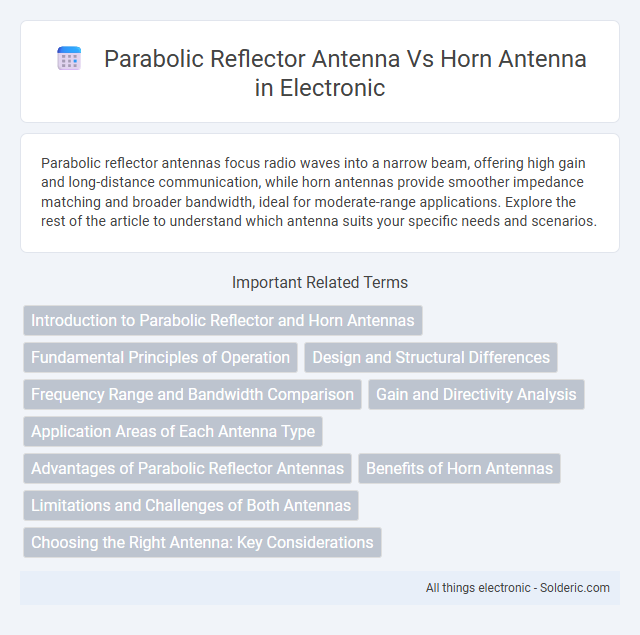 Parabolic Reflector Antenna Vs Horn Antenna in Electronic

Parabolic reflector antennas focus radio waves into a narrow beam, offering high gain and long-distance communication, while horn antennas provide smoother impedance matching and broader bandwidth, ideal for moderate-range applications. Explore the rest of the article to understand which antenna suits your specific needs and scenarios.

Important Related Terms

Introduction to Parabolic Reflector and Horn Antennas

Fundamental Principles of Operation

Design and Structural Differences

Frequency Range and Bandwidth Comparison

Gain and Directivity Analysis

Application Areas of Each Antenna Type

Advantages of Parabolic Reflector Antennas

Benefits of Horn Antennas

Limitations and Challenges of Both Antennas

Choosing the Right Antenna: Key Considerations

All things electronic - Solderic.com