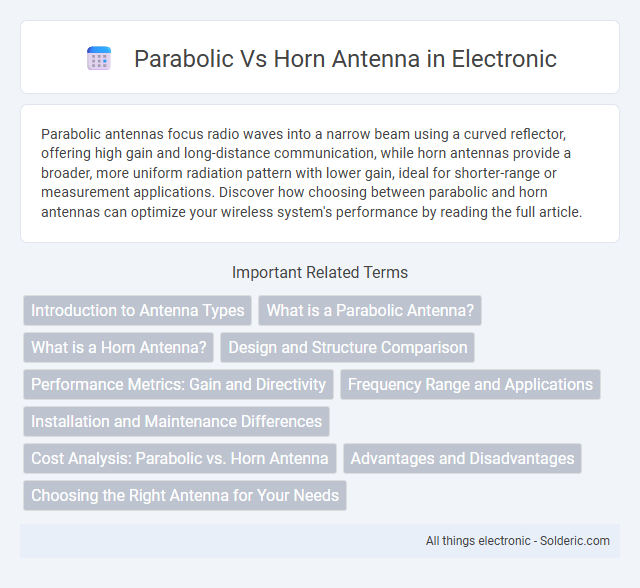 Parabolic Vs Horn Antenna in Electronic

Parabolic antennas focus radio waves into a narrow beam using a curved reflector, offering high gain and long-distance communication, while horn antennas provide a broader, more uniform radiation pattern with lower gain, ideal for shorter-range or measurement applications. Discover how choosing between parabolic and horn antennas can optimize your wireless system's performance by reading the full article.

Important Related Terms

Introduction to Antenna Types

What is a Parabolic Antenna?

What is a Horn Antenna?

Design and Structure Comparison

Performance Metrics: Gain and Directivity

Frequency Range and Applications

Installation and Maintenance Differences

Cost Analysis: Parabolic vs. Horn Antenna

Advantages and Disadvantages

Choosing the Right Antenna for Your Needs

All things electronic - Solderic.com