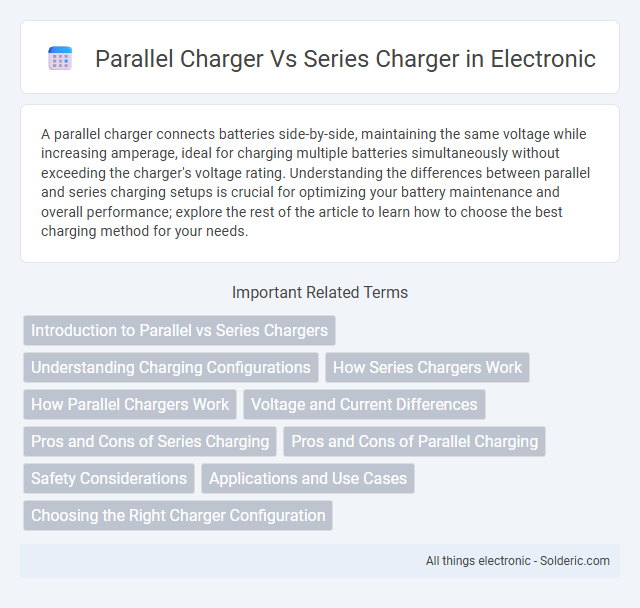 Parallel Charger Vs Series Charger in Electronic

A parallel charger connects batteries side-by-side, maintaining the same voltage while increasing amperage, ideal for charging multiple batteries simultaneously without exceeding the charger's voltage rating. Understanding the differences between parallel and series charging setups is crucial for optimizing your battery maintenance and overall performance; explore the rest of the article to learn how to choose the best charging method for your needs.

Important Related Terms

Introduction to Parallel vs Series Chargers

Understanding Charging Configurations

How Series Chargers Work

How Parallel Chargers Work

Voltage and Current Differences

Pros and Cons of Series Charging

Pros and Cons of Parallel Charging

Safety Considerations

Applications and Use Cases

Choosing the Right Charger Configuration

All things electronic - Solderic.com