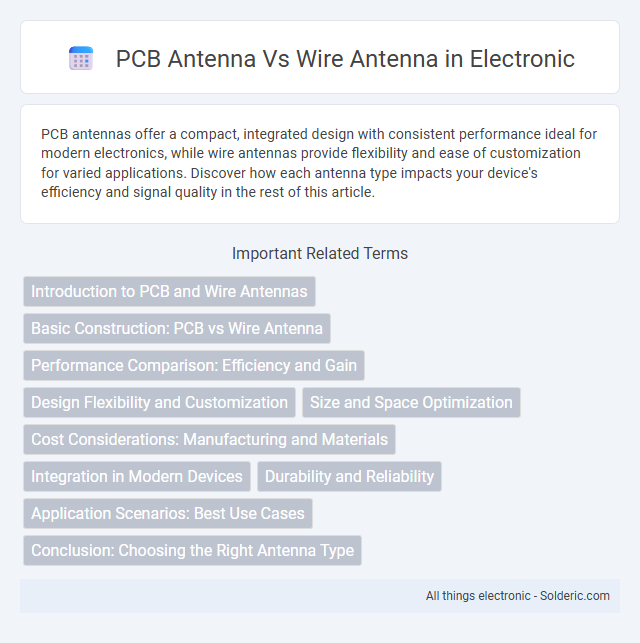 PCB Antenna Vs Wire Antenna in Electronic

PCB antennas offer a compact, integrated design with consistent performance ideal for modern electronics, while wire antennas provide flexibility and ease of customization for varied applications. Discover how each antenna type impacts your device's efficiency and signal quality in the rest of this article.

Important Related Terms

Introduction to PCB and Wire Antennas

Basic Construction: PCB vs Wire Antenna

Performance Comparison: Efficiency and Gain

Design Flexibility and Customization

Size and Space Optimization

Cost Considerations: Manufacturing and Materials

Integration in Modern Devices

Durability and Reliability

Application Scenarios: Best Use Cases

Conclusion: Choosing the Right Antenna Type

All things electronic - Solderic.com