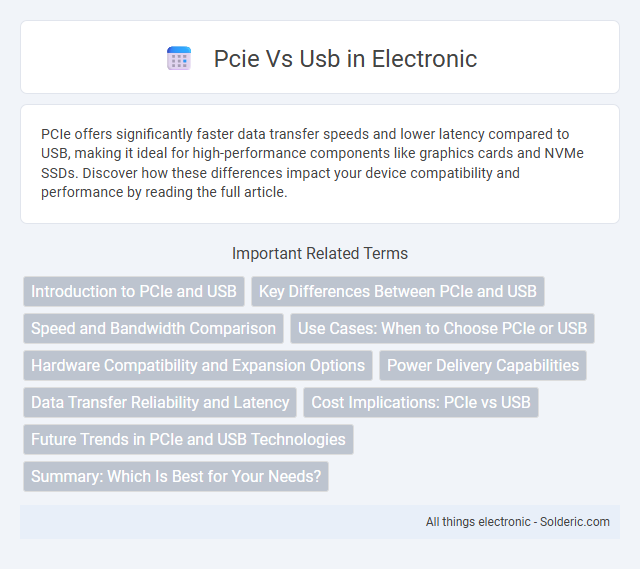 Pcie Vs Usb in Electronic

PCIe offers significantly faster data transfer speeds and lower latency compared to USB, making it ideal for high-performance components like graphics cards and NVMe SSDs. Discover how these differences impact your device compatibility and performance by reading the full article.

Important Related Terms

Introduction to PCIe and USB

Key Differences Between PCIe and USB

Speed and Bandwidth Comparison

Use Cases: When to Choose PCIe or USB

Hardware Compatibility and Expansion Options

Power Delivery Capabilities

Data Transfer Reliability and Latency

Cost Implications: PCIe vs USB

Future Trends in PCIe and USB Technologies

Summary: Which Is Best for Your Needs?

All things electronic - Solderic.com