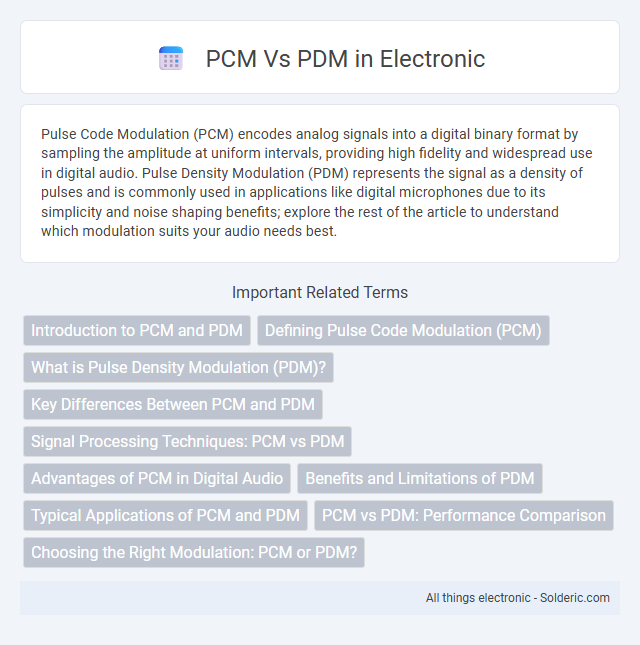 PCM Vs PDM in Electronic

Pulse Code Modulation (PCM) encodes analog signals into a digital binary format by sampling the amplitude at uniform intervals, providing high fidelity and widespread use in digital audio. Pulse Density Modulation (PDM) represents the signal as a density of pulses and is commonly used in applications like digital microphones due to its simplicity and noise shaping benefits; explore the rest of the article to understand which modulation suits your audio needs best.

Important Related Terms

Introduction to PCM and PDM

Defining Pulse Code Modulation (PCM)

What is Pulse Density Modulation (PDM)?

Key Differences Between PCM and PDM

Signal Processing Techniques: PCM vs PDM

Advantages of PCM in Digital Audio

Benefits and Limitations of PDM

Typical Applications of PCM and PDM

PCM vs PDM: Performance Comparison

Choosing the Right Modulation: PCM or PDM?

All things electronic - Solderic.com