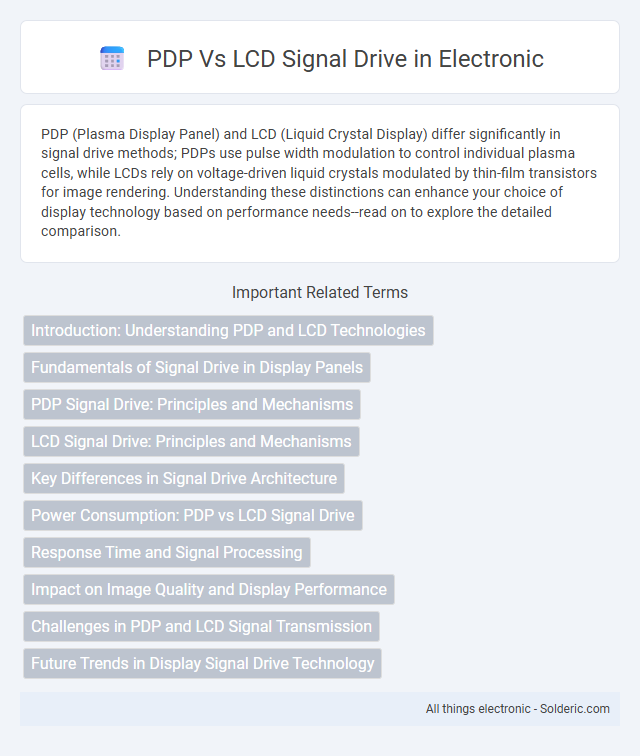 PDP Vs LCD Signal Drive in Electronic

PDP (Plasma Display Panel) and LCD (Liquid Crystal Display) differ significantly in signal drive methods; PDPs use pulse width modulation to control individual plasma cells, while LCDs rely on voltage-driven liquid crystals modulated by thin-film transistors for image rendering. Understanding these distinctions can enhance your choice of display technology based on performance needs--read on to explore the detailed comparison.

Important Related Terms

Introduction: Understanding PDP and LCD Technologies

Fundamentals of Signal Drive in Display Panels

PDP Signal Drive: Principles and Mechanisms

LCD Signal Drive: Principles and Mechanisms

Key Differences in Signal Drive Architecture

Power Consumption: PDP vs LCD Signal Drive

Response Time and Signal Processing

Impact on Image Quality and Display Performance

Challenges in PDP and LCD Signal Transmission

Future Trends in Display Signal Drive Technology

All things electronic - Solderic.com