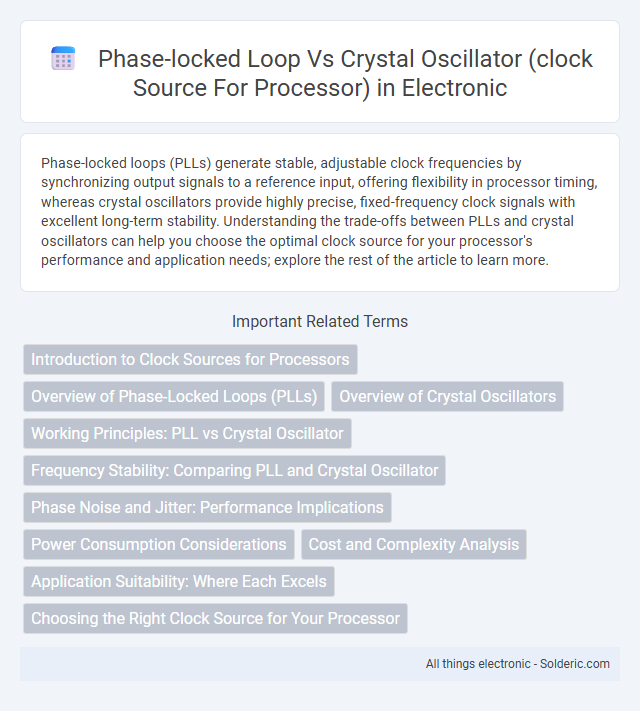 Phase-locked Loop Vs Crystal Oscillator (clock Source For Processor) in Electronic

Phase-locked loops (PLLs) generate stable, adjustable clock frequencies by synchronizing output signals to a reference input, offering flexibility in processor timing, whereas crystal oscillators provide highly precise, fixed-frequency clock signals with excellent long-term stability. Understanding the trade-offs between PLLs and crystal oscillators can help you choose the optimal clock source for your processor's performance and application needs; explore the rest of the article to learn more.

Important Related Terms

Introduction to Clock Sources for Processors

Overview of Phase-Locked Loops (PLLs)

Overview of Crystal Oscillators

Working Principles: PLL vs Crystal Oscillator

Frequency Stability: Comparing PLL and Crystal Oscillator

Phase Noise and Jitter: Performance Implications

Power Consumption Considerations

Cost and Complexity Analysis

Application Suitability: Where Each Excels

Choosing the Right Clock Source for Your Processor

All things electronic - Solderic.com