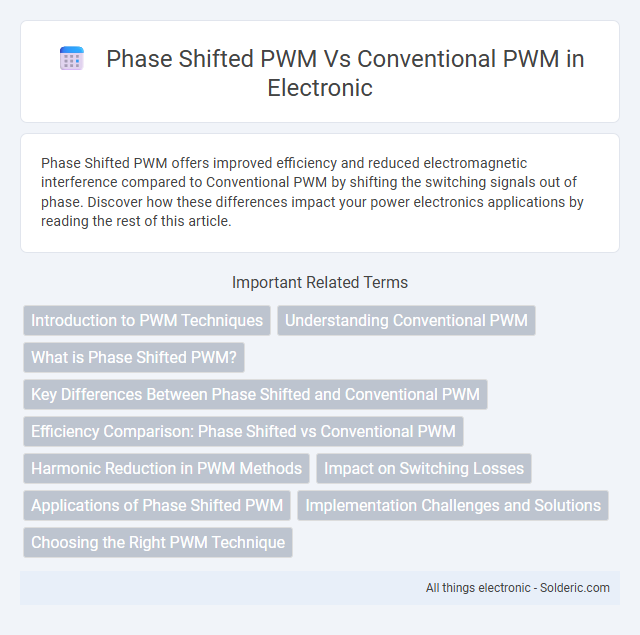 Phase Shifted PWM Vs Conventional PWM in Electronic

Phase Shifted PWM offers improved efficiency and reduced electromagnetic interference compared to Conventional PWM by shifting the switching signals out of phase. Discover how these differences impact your power electronics applications by reading the rest of this article.

Important Related Terms

Introduction to PWM Techniques
Understanding Conventional PWM
What is Phase Shifted PWM?
Key Differences Between Phase Shifted and Conventional PWM
Efficiency Comparison: Phase Shifted vs Conventional PWM
Harmonic Reduction in PWM Methods
Impact on Switching Losses
Applications of Phase Shifted PWM
Implementation Challenges and Solutions
Choosing the Right PWM Technique

All things electronic - Solderic.com